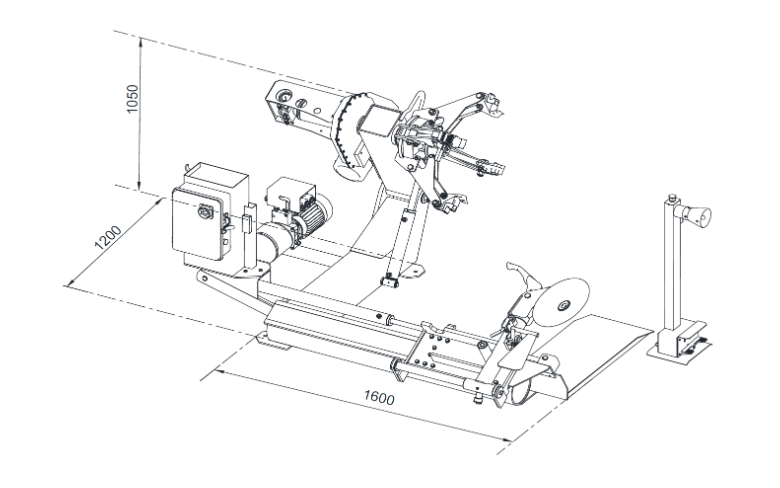 1050

1200

1600